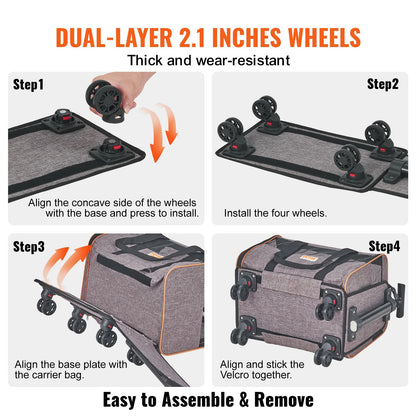 DUAL-LAYER 2.1 INCHES WHEELS
Thick and wear-resistant

Step1
Align the concave side of the wheels with the base and press to install.

Step2
Install the four wheels.

Step3
Align the base plate with the carrier bag.

Step4
Align and stick the Velcro together.

Easy to Assemble & Remove